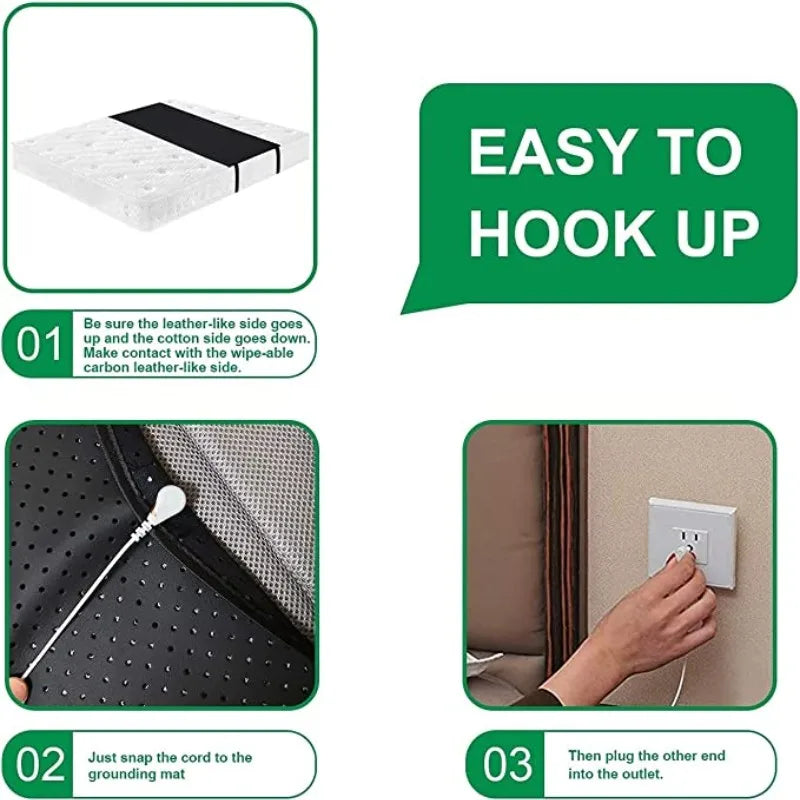 EASY TO HOOK UP

01 Be sure the leather-like side goes up and the cotton side goes down. Make contact with the wipe-able carbon leather-like side.

02 Just snap the cord to the grounding mat

03 Then plug the other end into the outlet.